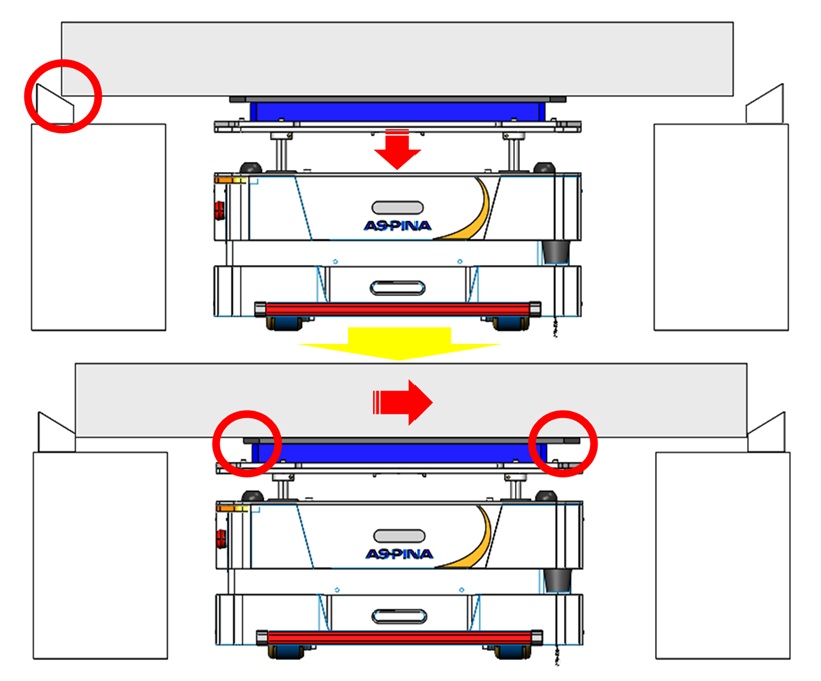 ASPINA

ASPINA